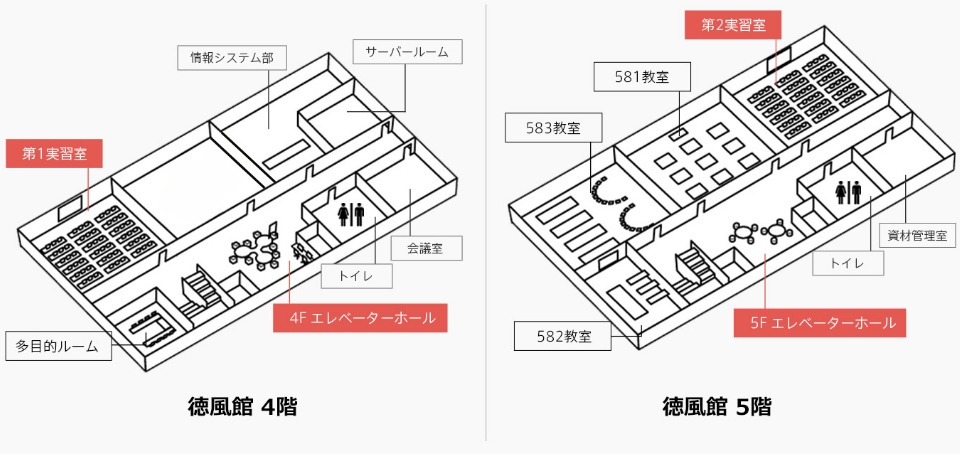 情報システム部

サーバールーム

第1実習室

会議室

トイレ

4F エレベーターホール

多目的ルーム

徳風館 4階

第2実習室

581教室

583教室

資材管理室

トイレ

5F エレベーターホール

582教室

徳風館 5階